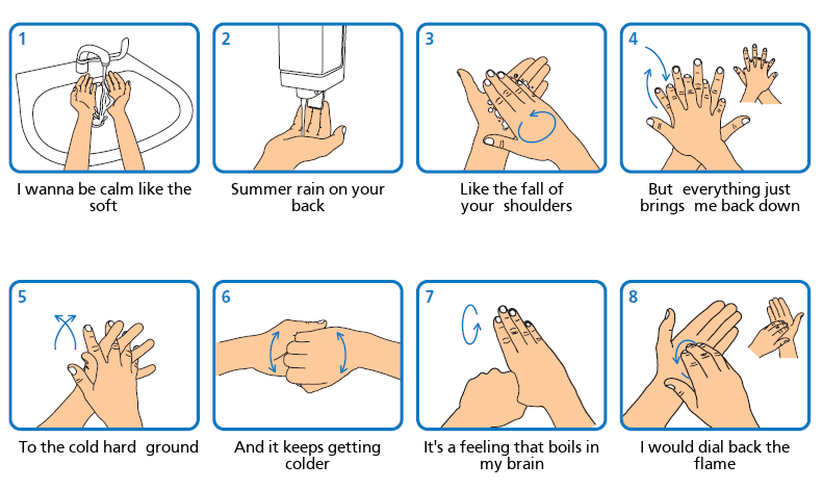 1

I wanna be calm like the soft

2

Summer rain on your back

3

Like the fall of your shoulders

4

But everything just brings me back down

5

To the cold hard ground

6

And it keeps getting colder

7

It's a feeling that boils in my brain

8

I would dial back the flame